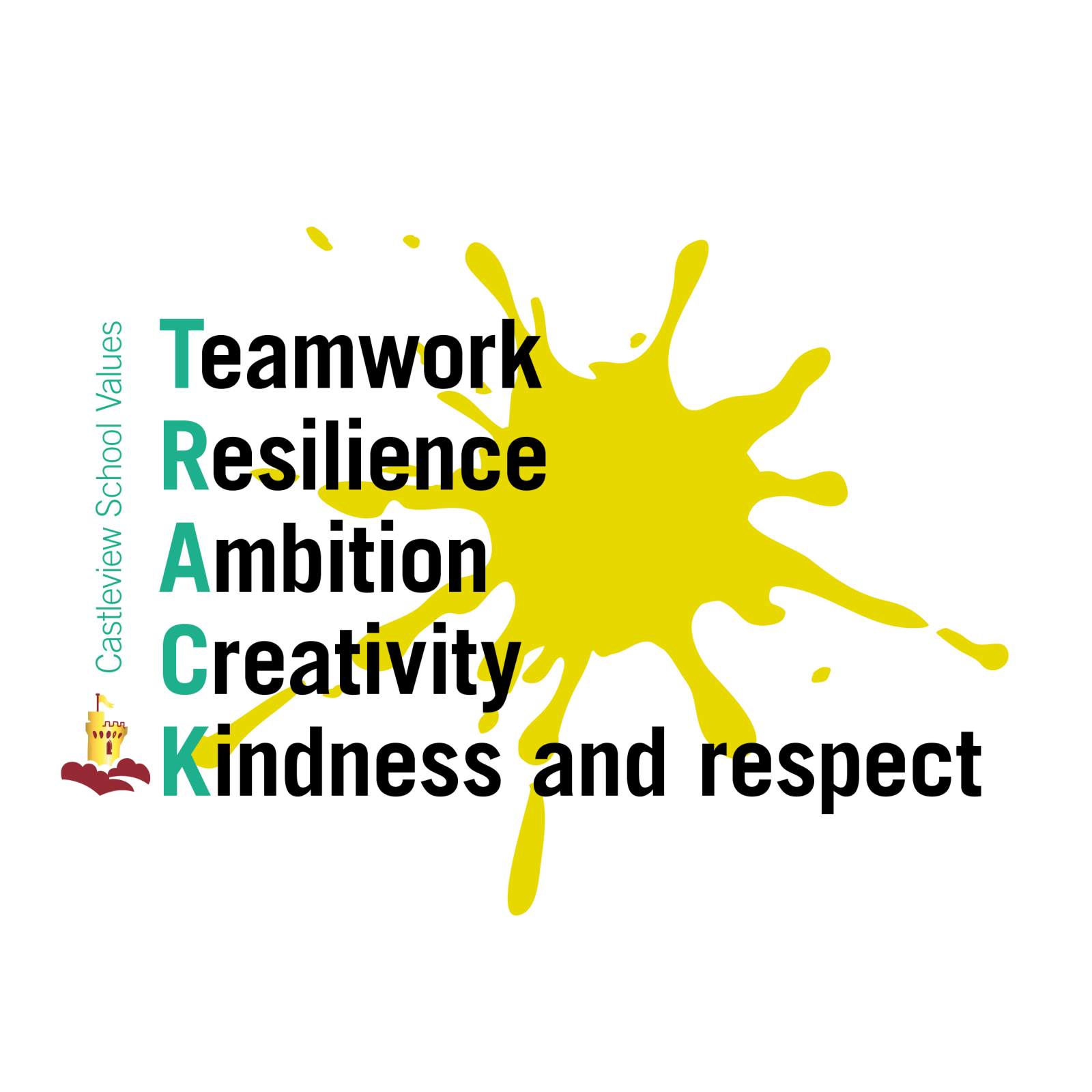 Castleview School Values

Teamwork
Resilience
Ambition
Creativity
Kindness and respect